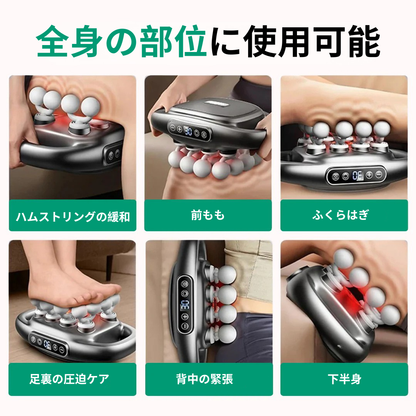 全身の部位に使用可能

ハムストリングの緩和

前もも

ふくらはぎ

足裏の圧迫ケア

背中の緊張

下半身